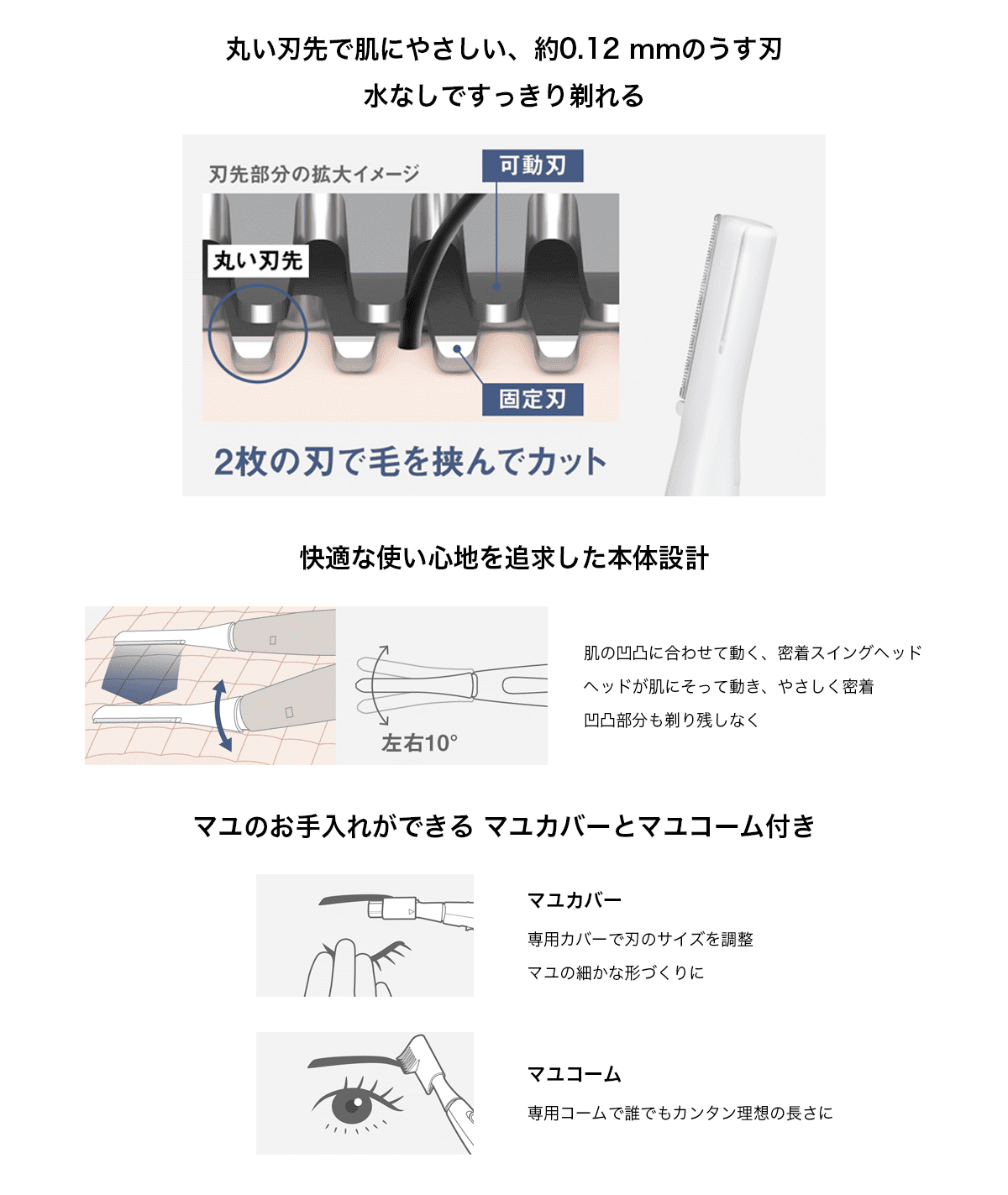 丸い刃先で肌にやさしい、約0.12 mmのうす刃
水なしですっきり剃れる

刃先部分の拡大イメージ
可動刃
丸い刃先
固定刃
2枚の刃で毛を挟んでカット

快適な使い心地を追求した本体設計

左右10°

肌の凹凸に合わせて動く、密着スイングヘッド
ヘッドが肌にそって動き、やさしく密着
凹凸部分も剃り残しなく

マユのお手入れができる マユカバーとマユコーム付き

マユカバー
専用カバーで刃のサイズを調整
マユの細かな形づくりに

マユコーム
専用コームで誰でもカンタン理想の長さに